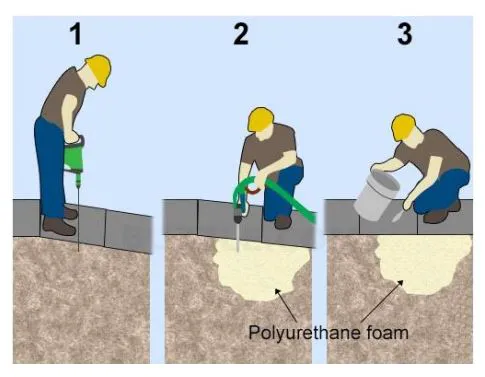 1

2

3

Polyurethane foam