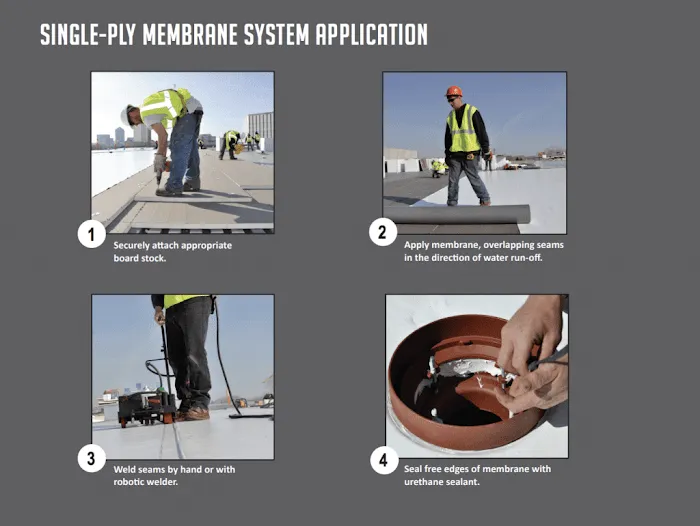 SINGLE-PLY MEMBRANE SYSTEM APPLICATION

1
Securely attach appropriate board stock.

2
Apply membrane, overlapping seams in the direction of water run-off.

3
Weld seams by hand or with robotic welder.

4
Seal free edges of membrane with urethane sealant.